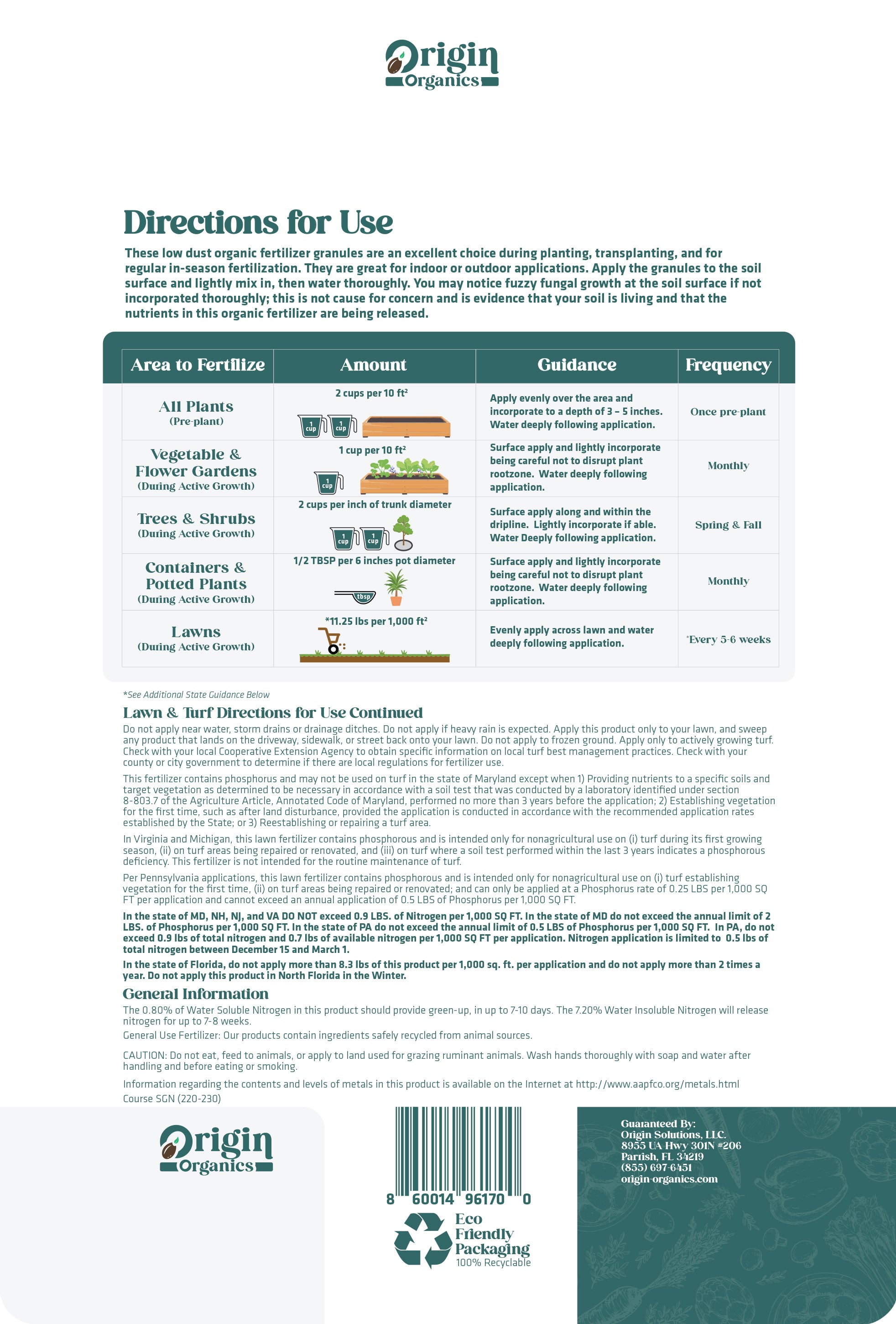 Origin Organics

Directions for Use

These low dust organic fertilizer granules are an excellent choice during planting, transplanting, and for regular in-season fertilization. They are great for indoor or outdoor applications. Apply the granules to the soil surface and lightly mix in, then water thoroughly. You may notice fuzzy fungal growth at the soil surface if not incorporated thoroughly; this is not cause for concern and is evidence that your soil is living and that the nutrients in this organic fertilizer are being released.

| Area to Fertilize | Amount | Guidance | Frequency |
|---|---|---|---|
| All Plants (Pre-plant) | 2 cups per 10 ft² 1 cup 1 cup | Apply evenly over the area and incorporate to a depth of 3 – 5 inches. Water deeply following application. | Once pre-plant |
| Vegetable & Flower Gardens (During Active Growth) | 1 cup per 10 ft² 1 cup | Surface apply and lightly incorporate being careful not to disrupt plant rootzone. Water deeply following application. | Monthly |
| Trees & Shrubs (During Active Growth) | 2 cups per inch of trunk diameter 1 cup 1 cup | Surface apply along and within the dripline. Lightly incorporate if able. Water Deeply following application. | Spring & Fall |
| Containers & Potted Plants (During Active Growth) | 1/2 TBSP per 6 inches pot diameter tbsp | Surface apply and lightly incorporate being careful not to disrupt plant rootzone. Water deeply following application. | Monthly |
| Lawns (During Active Growth) | *11.25 lbs per 1,000 ft² | Evenly apply across lawn and water deeply following application. | *Every 5-6 weeks |

*See Additional State Guidance Below

Lawn & Turf Directions for Use Continued

Do not apply near water, storm drains or drainage ditches. Do not apply if heavy rain is expected. Apply this product only to your lawn, and sweep any product that lands on the driveway, sidewalk, or street back onto your lawn. Do not apply to frozen ground. Apply only to actively growing turf. Check with your local Cooperative Extension Agency to obtain specific information on local turf best management practices. Check with your county or city government to determine if there are local regulations for fertilizer use.

This fertilizer contains phosphorus and may not be used on turf in the state of Maryland except when 1) Providing nutrients to a specific soils and target vegetation as determined to be necessary in accordance with a soil test that was conducted by a laboratory identified under section 8-803.7 of the Agriculture Article, Annotated Code of Maryland, performed no more than 3 years before the application; 2) Establishing vegetation for the first time, such as after land disturbance, provided the application is conducted in accordance with the recommended application rates established by the State; or 3) Reestablishing or repairing a turf area.

In Virginia and Michigan, this lawn fertilizer contains phosphorous and is intended only for nonagricultural use on (i) turf during its first growing season, (ii) on turf areas being repaired or renovated, and (iii) on turf where a soil test performed within the last 3 years indicates a phosphorous deficiency. This fertilizer is not intended for the routine maintenance of turf.

Per Pennsylvania applications, this lawn fertilizer contains phosphorous and is intended only for nonagricultural use on (i) turf establishing vegetation for the first time, (ii) on turf areas being repaired or renovated; and can only be applied at a Phosphorus rate of 0.25 LBS per 1,000 SQ FT per application and cannot exceed an annual application of 0.5 LBS of Phosphorus per 1,000 SQ FT.

In the state of MD, NH, NJ, and VA DO NOT exceed 0.9 LBS. of Nitrogen per 1,000 SQ FT. In the state of MD do not exceed the annual limit of 2 LBS. of Phosphorus per 1,000 SQ FT. In the state of PA do not exceed the annual limit of 0.5 LBS of Phosphorus per 1,000 SQ FT. In PA, do not exceed 0.9 lbs of total nitrogen and 0.7 lbs of available nitrogen per 1,000 SQ FT per application. Nitrogen application is limited to 0.5 lbs of total nitrogen between December 15 and March 1.

In the state of Florida, do not apply more than 8.3 lbs of this product per 1,000 sq. ft. per application and do not apply more than 2 times a year. Do not apply this product in North Florida in the Winter.

General Information

The 0.80% of Water Soluble Nitrogen in this product should provide green-up, in up to 7-10 days. The 7.20% Water Insoluble Nitrogen will release nitrogen for up to 7-8 weeks.

General Use Fertilizer: Our products contain ingredients safely recycled from animal sources.

CAUTION: Do not eat, feed to animals, or apply to land used for grazing ruminant animals. Wash hands thoroughly with soap and water after handling and before eating or smoking.

Information regarding the contents and levels of metals in this product is available on the Internet at http://www.aapfco.org/metals.html

Course SGN (220-230)

Origin Organics

8 60014 96170 0

Eco Friendly Packaging
100% Recyclable

Guaranteed By:
Origin Solutions, LLC.
8955 UA Hwy 301N #206
Parrish, FL 34219
(855) 697-6451
origin-organics.com